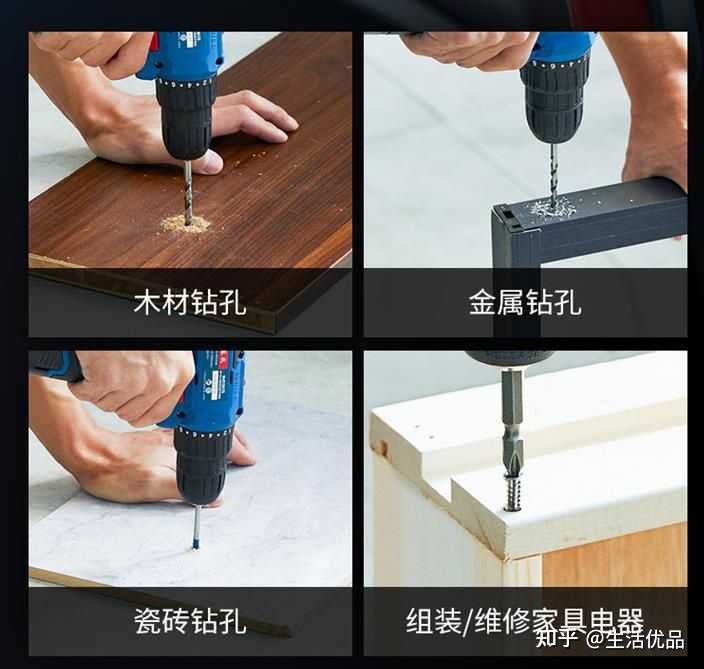 木材钻孔

金属钻孔

瓷砖钻孔

组装/维修家具电器

知乎 @生活优品